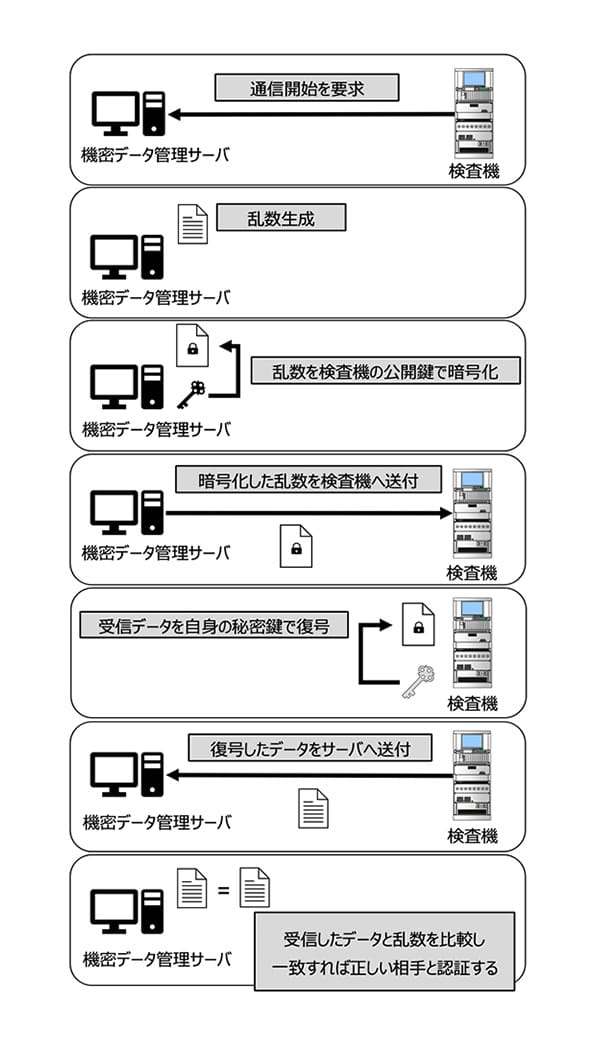 通信開始を要求

機密データ管理サーバ

検査機

乱数生成

機密データ管理サーバ

乱数を検査機の公開鍵で暗号化

機密データ管理サーバ

暗号化した乱数を検査機へ送付

機密データ管理サーバ

検査機

受信データを自身の秘密鍵で復号

検査機

復号したデータをサーバへ送付

機密データ管理サーバ

検査機

=

機密データ管理サーバ

受信したデータと乱数を比較し
一致すれば正しい相手と認証する